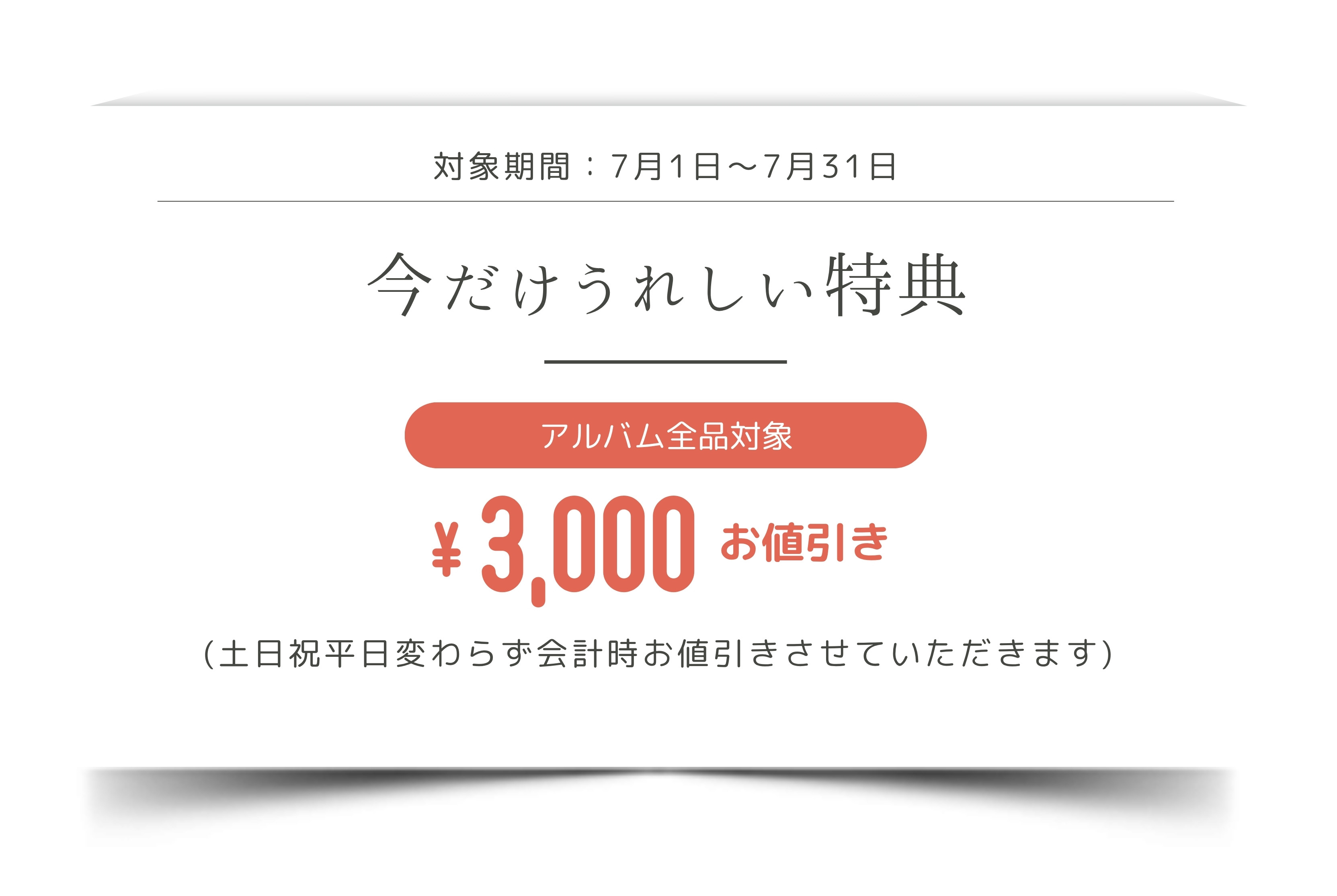 対象期間：7月1日～7月31日

今だけうれしい特典

アルバム全品対象

¥3,000 お値引き

(土日祝平日変わらず会計時お値引きさせていただきます)